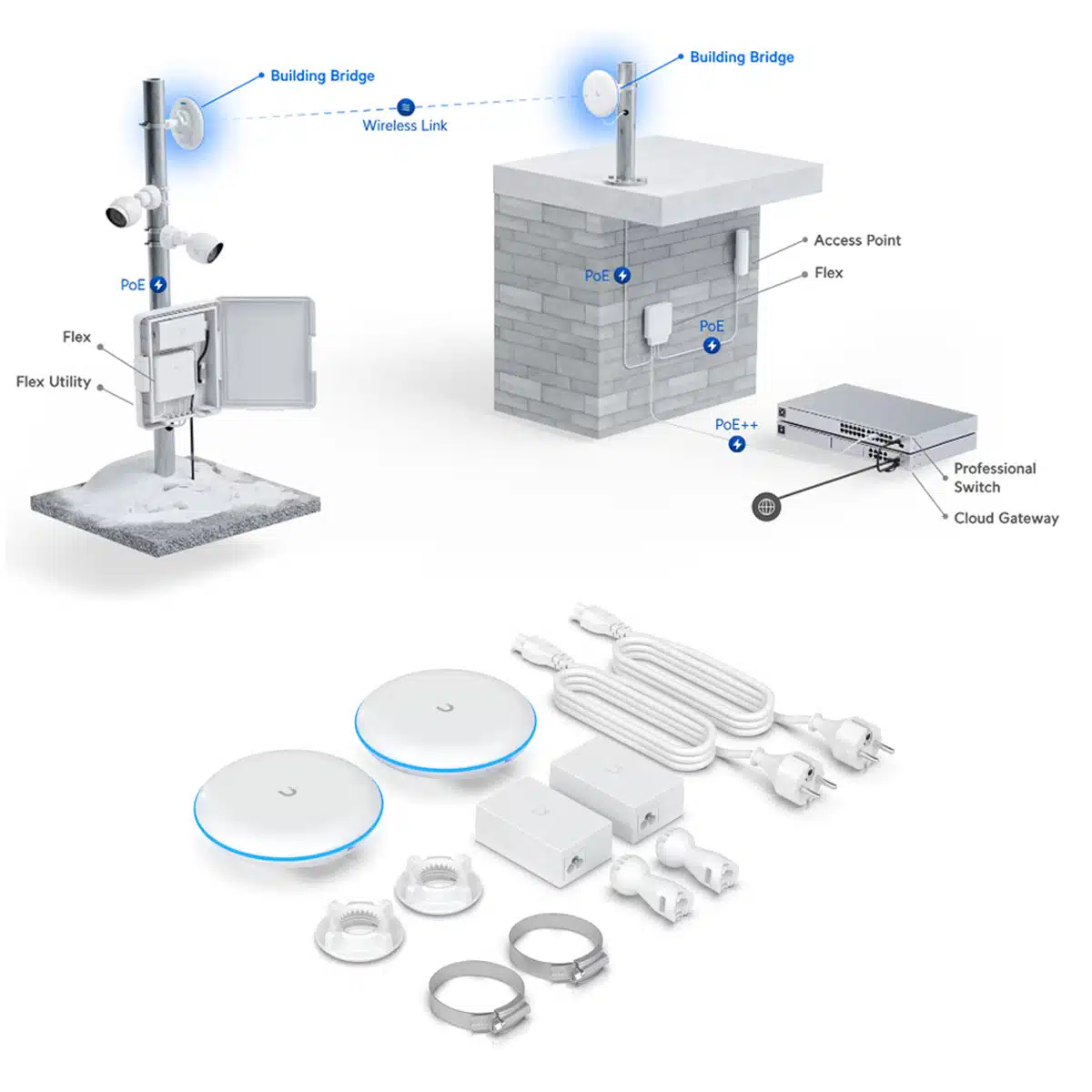 Building Bridge

Wireless Link

Building Bridge

PoE

Flex

Flex Utility

Access Point

Flex

PoE

PoE

PoE++

Professional Switch

Cloud Gateway